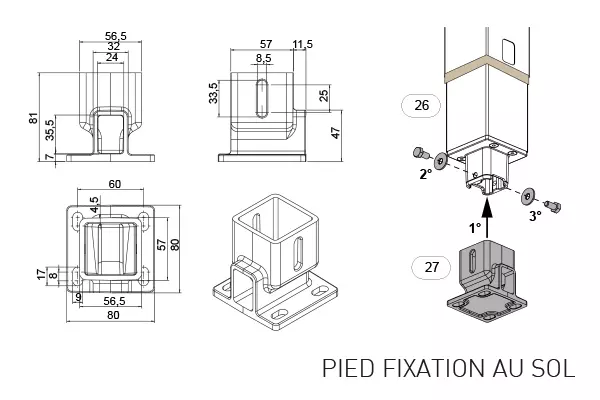 56,5
32
24
81
35,5
7

57
11,5
8,5
33,5
25
47

60
4,5
57
80
17
8
9
56,5
80

26
2°
3°
1°
27

PIED FIXATION AU SOL