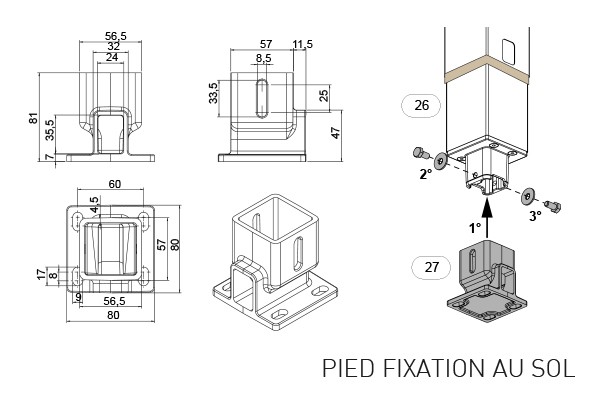 56,5
32
24
81
35,5
7

57
11,5
8,5
33,5
25
47

60
4,5
57
80
17
8
9
56,5
80

26
2°
3°
1°
27

PIED FIXATION AU SOL